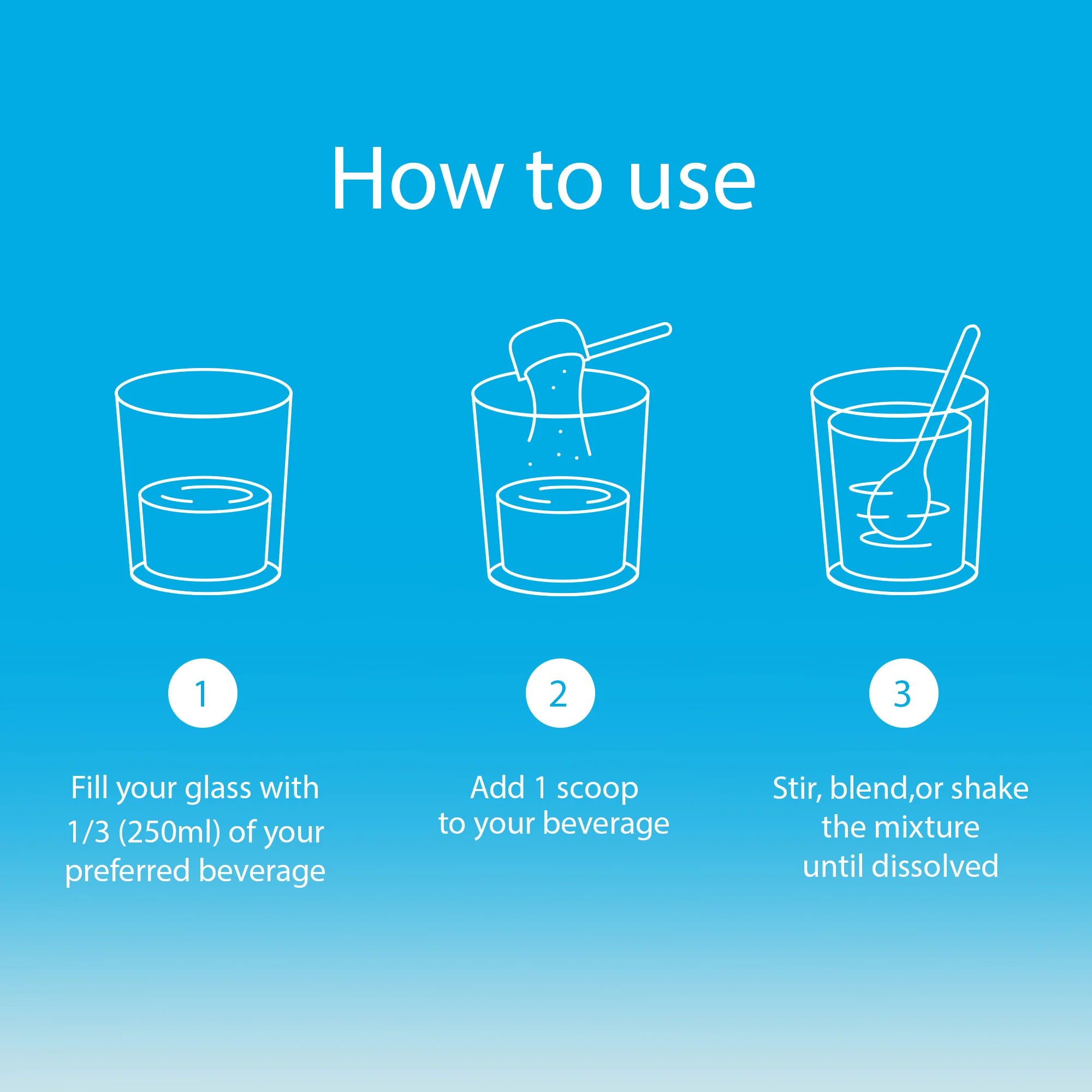 How to use

1

Fill your glass with 1/3 (250ml) of your preferred beverage

2

Add 1 scoop to your beverage

3

Stir, blend,or shake the mixture until dissolved